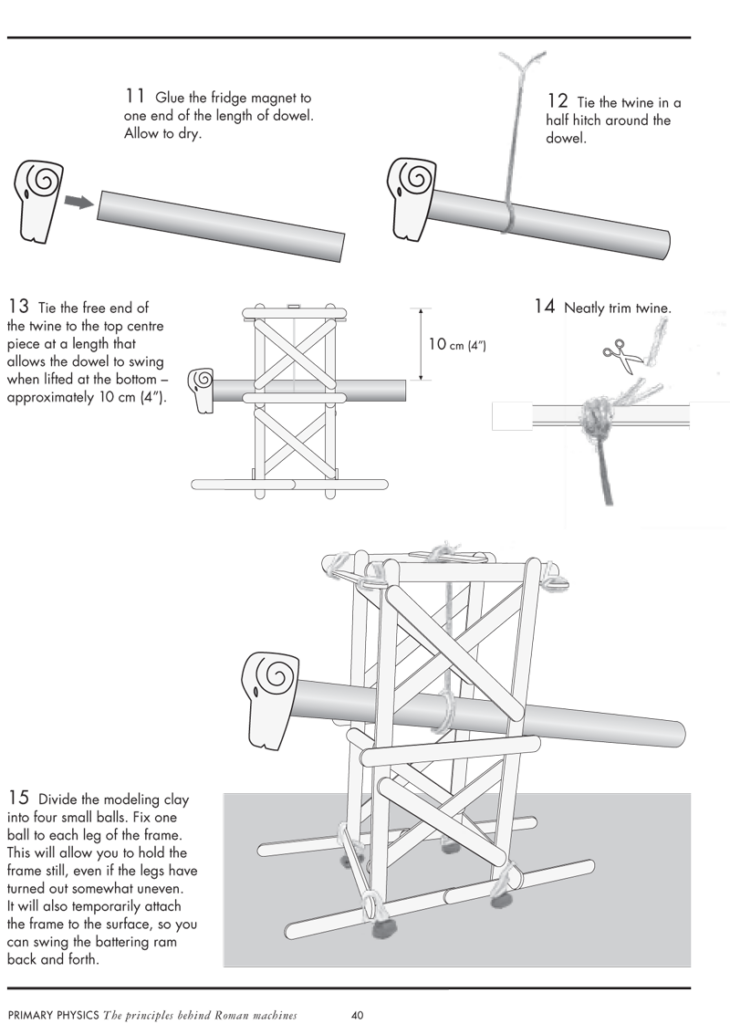 11 Glue the fridge magnet to one end of the length of dowel. Allow to dry.

12 Tie the twine in a half hitch around the dowel.

13 Tie the free end of the twine to the top centre piece at a length that allows the dowel to swing when lifted at the bottom – approximately 10 cm (4").

10 cm (4")

14 Neatly trim twine.

15 Divide the modeling clay into four small balls. Fix one ball to each leg of the frame. This will allow you to hold the frame still, even if the legs have turned out somewhat uneven. It will also temporarily attach the frame to the surface, so you can swing the battering ram back and forth.

PRIMARY PHYSICS The principles behind Roman machines 40