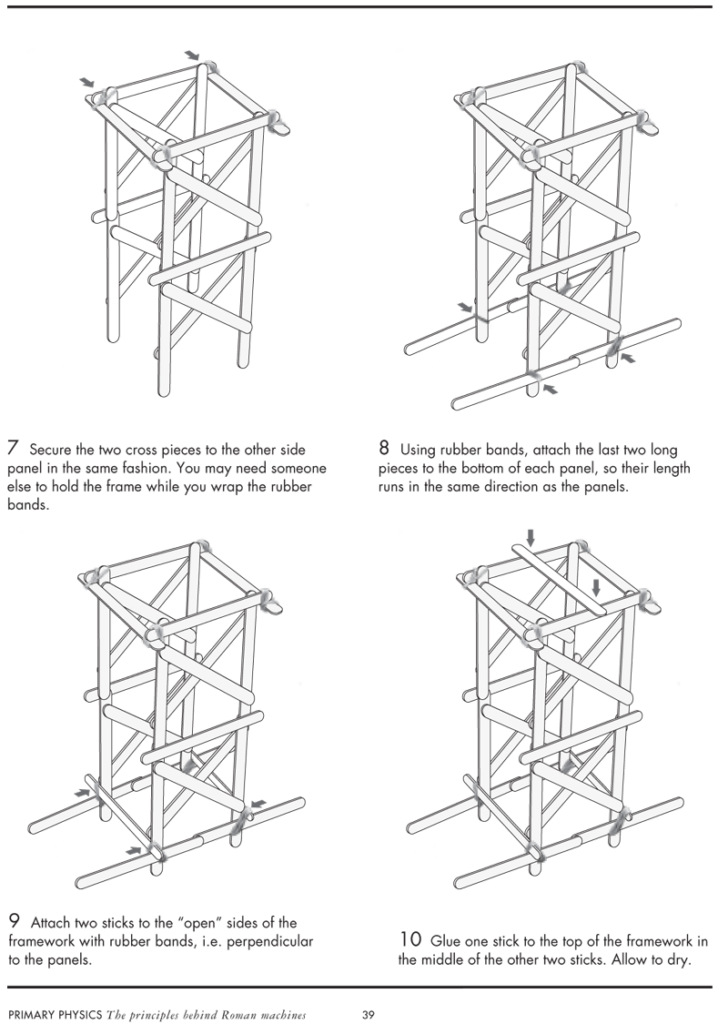 7 Secure the two cross pieces to the other side panel in the same fashion. You may need someone else to hold the frame while you wrap the rubber bands.

8 Using rubber bands, attach the last two long pieces to the bottom of each panel, so their length runs in the same direction as the panels.

9 Attach two sticks to the "open" sides of the framework with rubber bands, i.e. perpendicular to the panels.

10 Glue one stick to the top of the framework in the middle of the other two sticks. Allow to dry.

PRIMARY PHYSICS The principles behind Roman machines 39